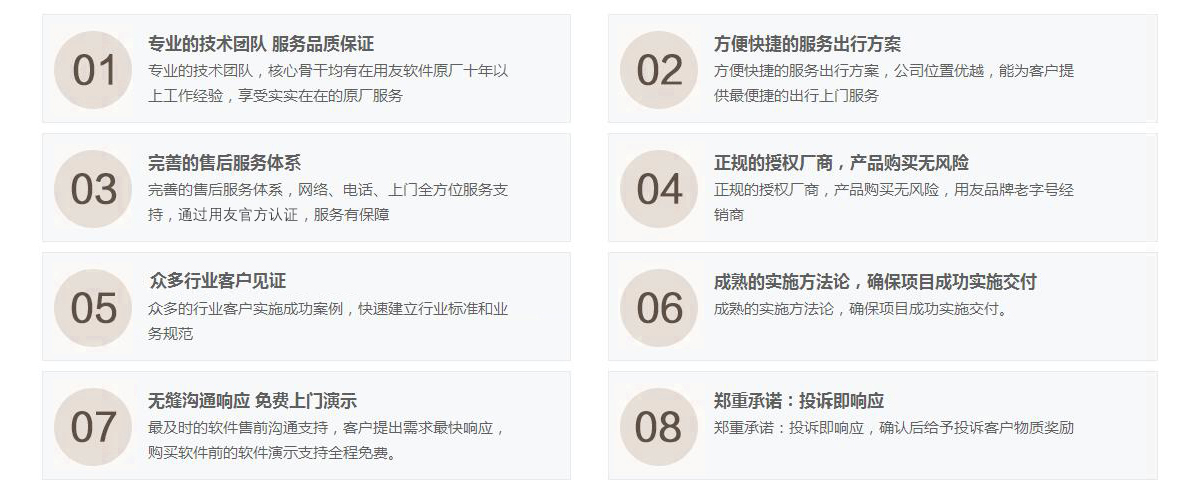 01

专业的技术团队 服务品质保证

专业的技术团队，核心骨干均有在用友软件原厂十年以上工作经验，享受实实在在的原厂服务

02

方便快捷的服务出行方案

方便快捷的服务出行方案，公司位置优越，能为客户提供最便捷的出行上门服务

03

完善的售后服务体系

完善的售后服务体系，网络、电话、上门全方位服务支持，通过用友官方认证，服务有保障

04

正规的授权厂商，产品购买无风险

正规的授权厂商，产品购买无风险，用友品牌老字号经销商

05

众多行业客户见证

众多的行业客户实施成功案例，快速建立行业标准和业务规范

06

成熟的实施方法论，确保项目成功实施交付

成熟的实施方法论，确保项目成功实施交付。

07

无缝沟通响应 免费上门演示

最及时的软件售前沟通支持，客户提出需求最快响应，购买软件前的软件演示支持全程免费。

08

郑重承诺：投诉即响应

郑重承诺：投诉即响应，确认后给予投诉客户物质奖励